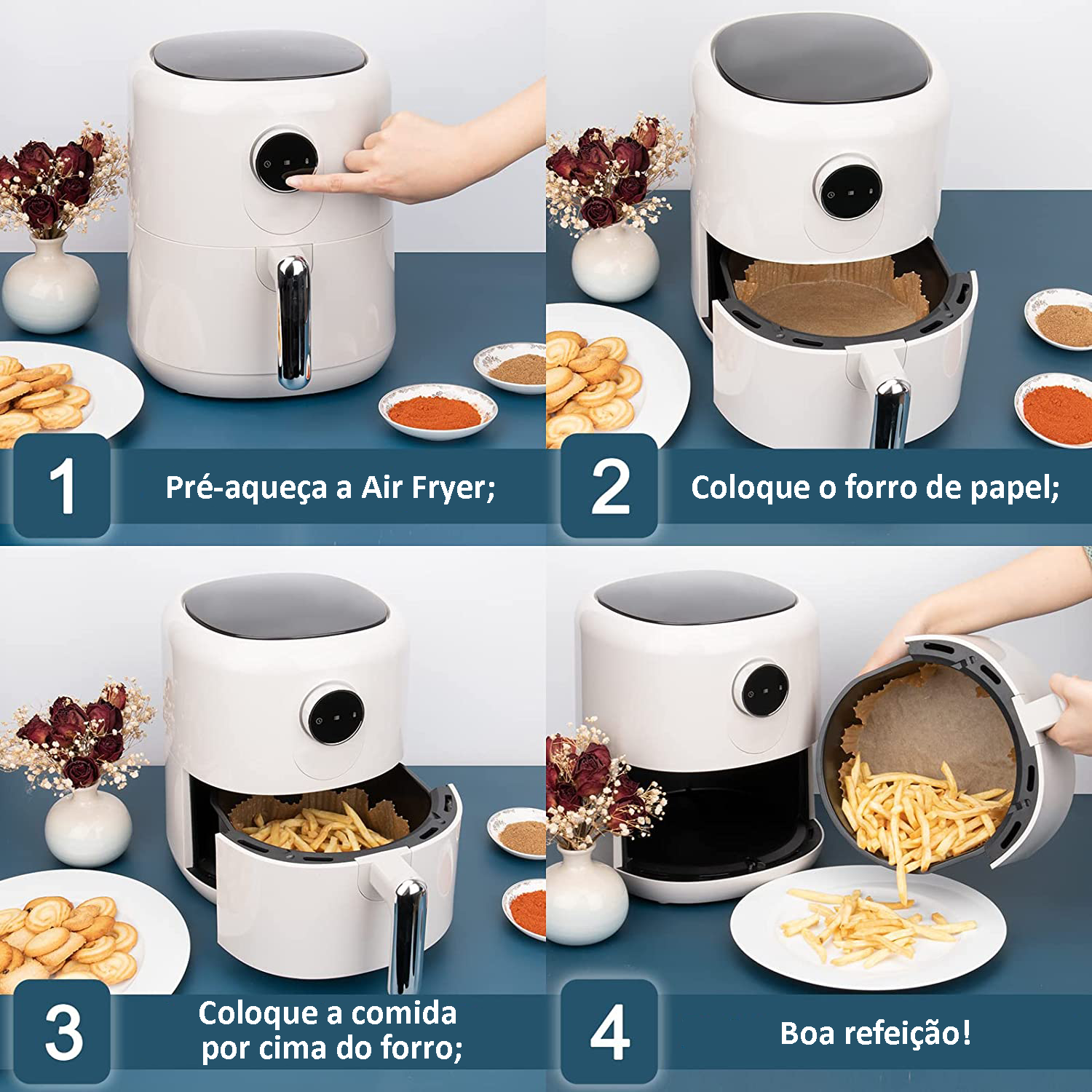 1
Pré-aqueça a Air Fryer;

2
Coloque o forro de papel;

3
Coloque a comida por cima do forro;

4
Boa refeição!